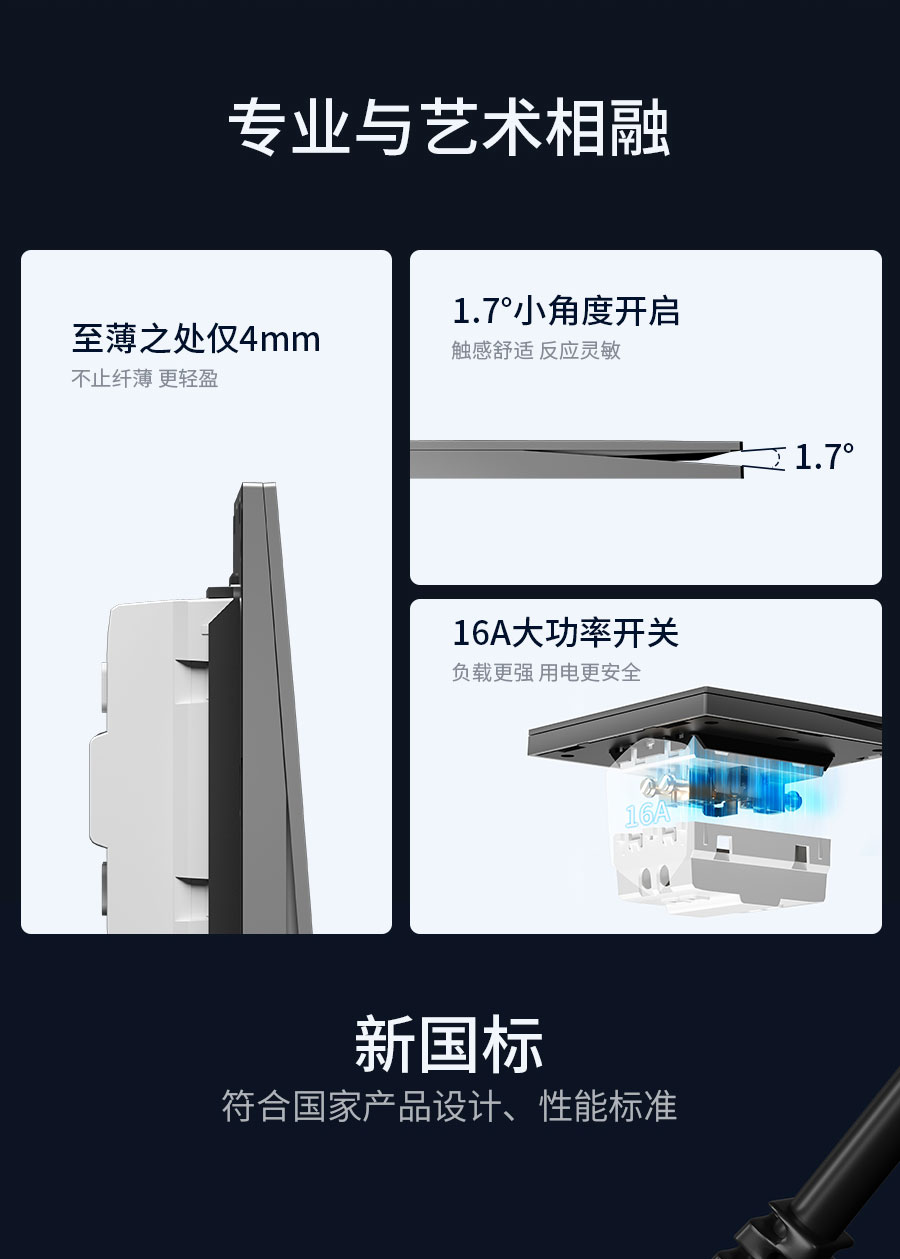 专业与艺术相融

至薄之处仅4mm
不止纤薄 更轻盈

1.7°小角度开启
触感舒适 反应灵敏

1.7°

16A大功率开关
负载更强 用电更安全

16A

新国标
符合国家产品设计、性能标准